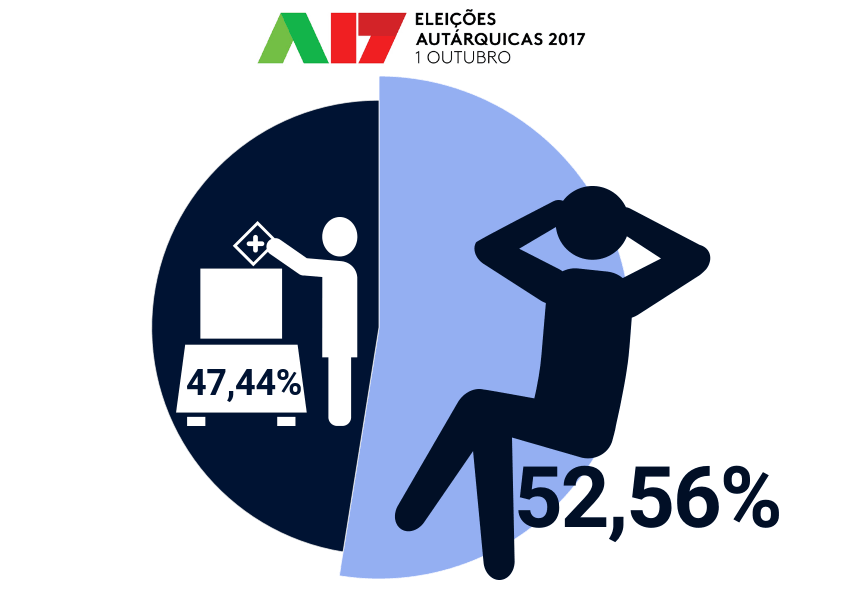 A17 ELEIÇÕES AUTÁRQUICAS 2017
1 OUTUBRO

47,44%

52,56%